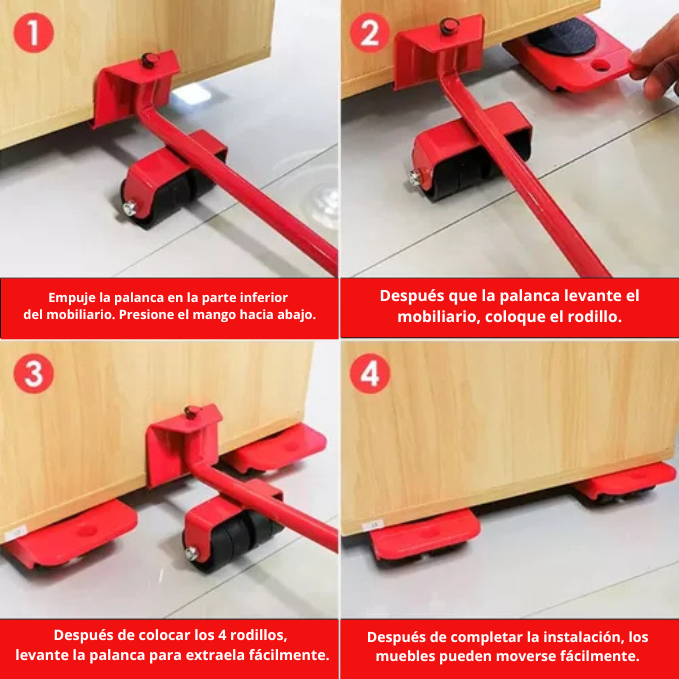 1

Empuje la palanca en la parte inferior del mobiliario. Presione el mango hacia abajo.

2

Después que la palanca levante el mobiliario, coloque el rodillo.

3

Después de colocar los 4 rodillos, levante la palanca para extraela fácilmente.

4

Después de completar la instalación, los muebles pueden moverse fácilmente.